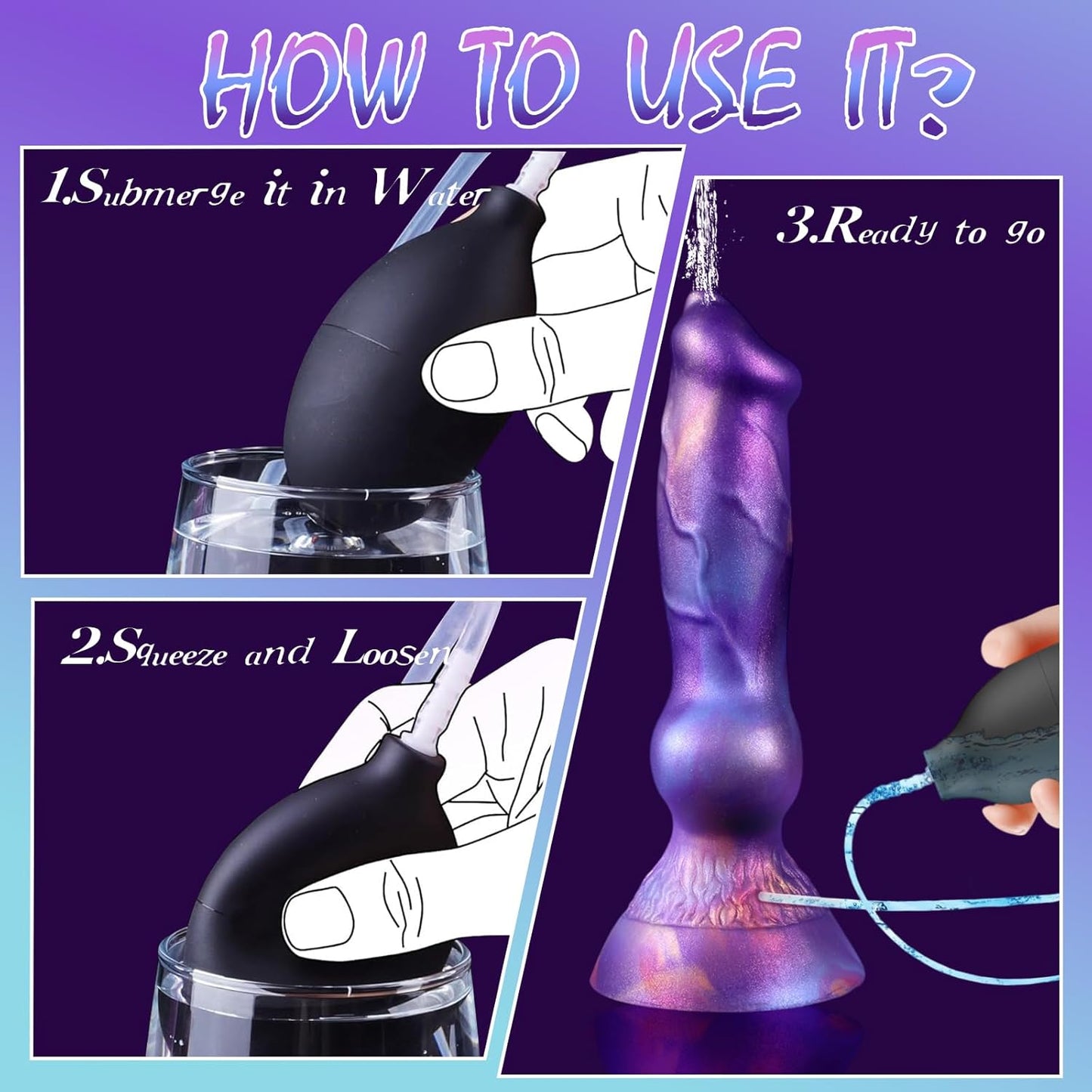 HOW TO USE IT?

1.Submerge it in Water

2.Squeeze and Loosen

3.Ready to go